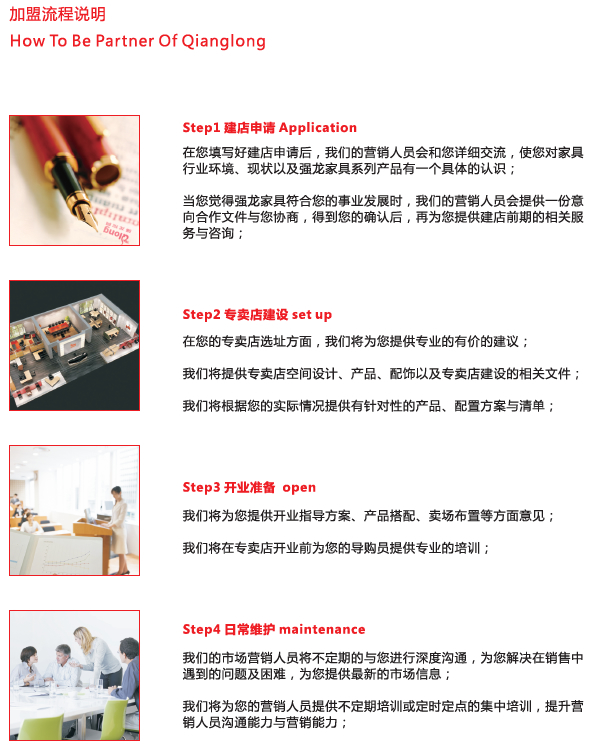 加盟流程说明
How To Be Partner Of Qianglong

Step1 建店申请 Application

在您填写好建店申请后，我们的营销人员会和您详细交流，使您对家具行业环境、现状以及强龙家具系列产品有一个具体的认识；

当您觉得强龙家具符合您的事业发展时，我们的营销人员会提供一份意向合作文件与您协商，得到您的确认后，再为您提供建店前期的相关服务与咨询；

Step2 专卖店建设 set up

在您的专卖店选址方面，我们将为您提供专业的有价的建议；

我们将提供专卖店空间设计、产品、配饰以及专卖店建设的相关文件；

我们将根据您的实际情况提供有针对性的产品、配置方案与清单；

Step3 开业准备 open

我们将为您提供开业指导方案、产品搭配、卖场布置等方面意见；

我们将在专卖店开业前为您的导购员提供专业的培训；

Step4 日常维护 maintenance

我们的市场营销人员将不定期的与您进行深度沟通，为您解决在销售中遇到的问题及困难，为您提供最新的市场信息；

我们将为您的营销人员提供不定期培训或定时定点的集中培训，提升营销人员沟通能力与营销能力；